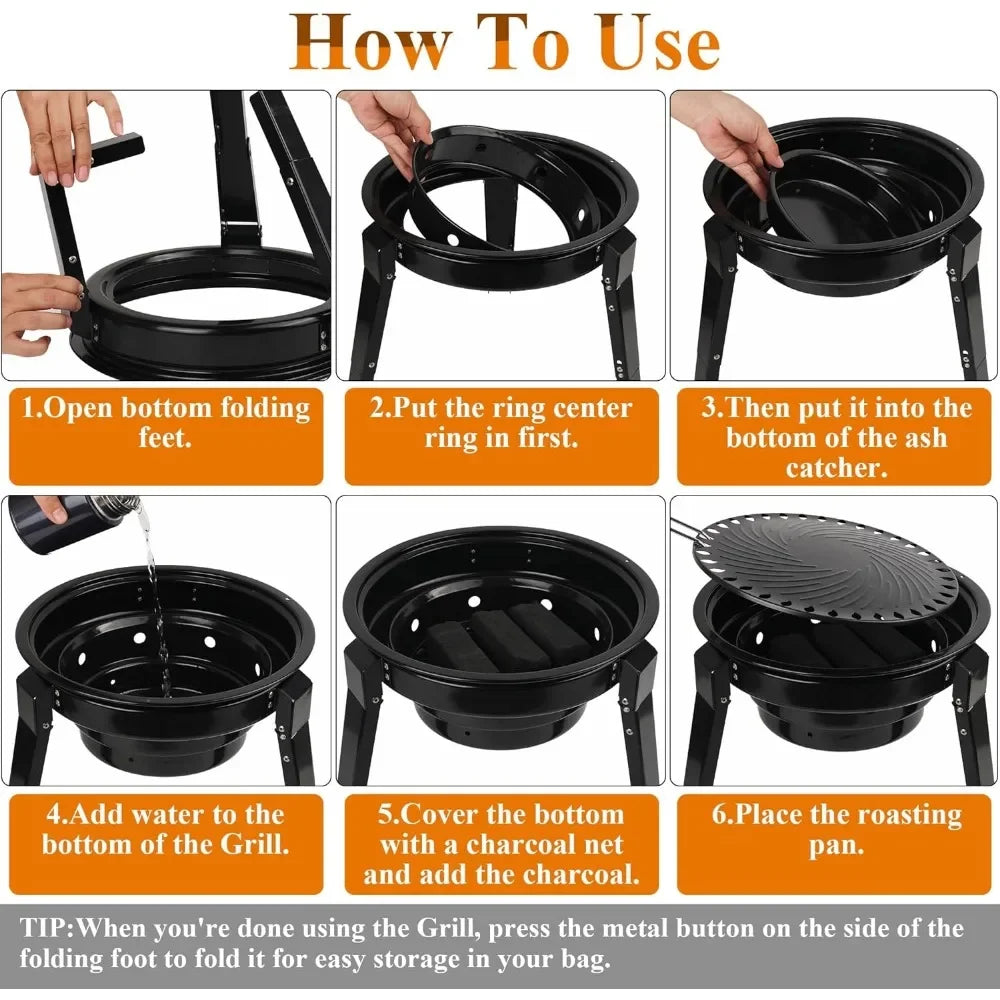 How To Use

1.Open bottom folding feet.

2.Put the ring center ring in first.

3.Then put it into the bottom of the ash catcher.

4.Add water to the bottom of the Grill.

5.Cover the bottom with a charcoal net and add the charcoal.

6.Place the roasting pan.

TIP:When you're done using the Grill, press the metal button on the side of the folding foot to fold it for easy storage in your bag.